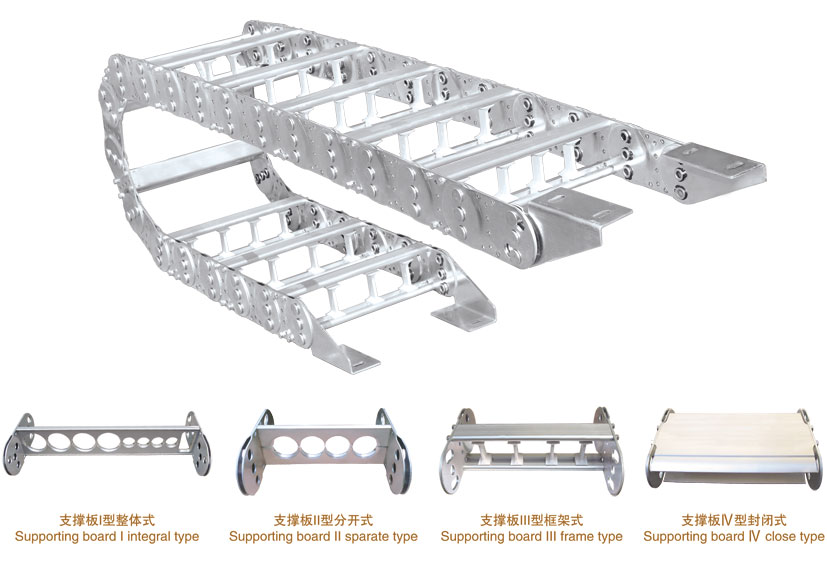 支撑板I型整体式
Supporting board I integral type

支撑板II型分开式
Supporting board II sparate type

支撑板III型框架式
Supporting board III frame type

支撑板Ⅳ型封闭式
Supporting board Ⅳ close type